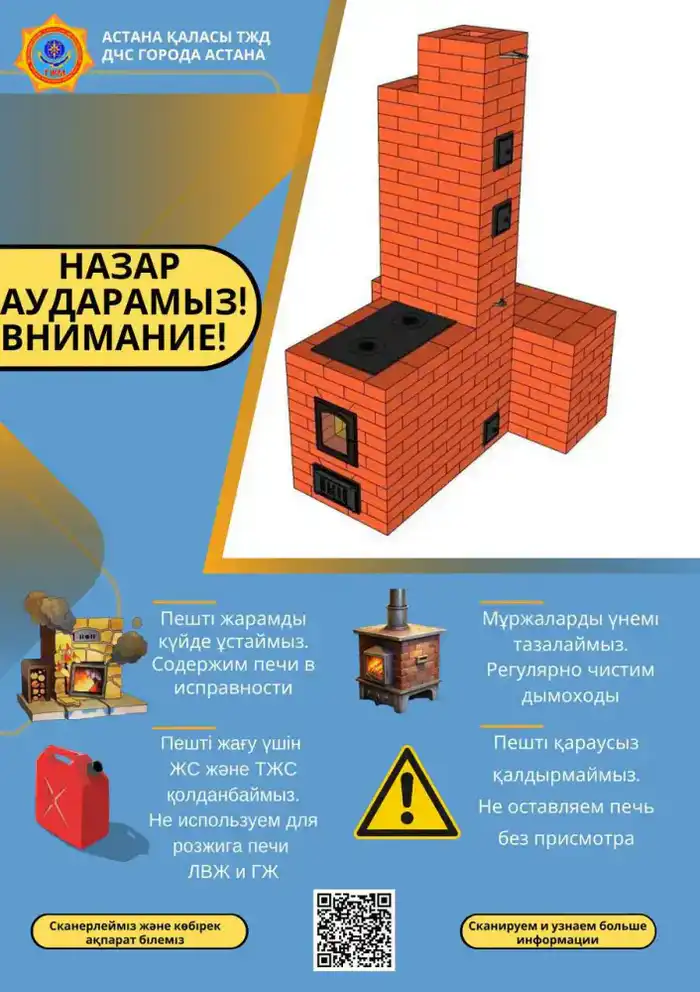 АСТАНА ҚАЛАСЫ ТЖД
ДЧС ГОРОДА АСТАНА

НАЗАР АУДАРАМЫЗ!
ВНИМАНИЕ!

Пешті жарамды күйде ұстаймыз.
Содержим печи в исправности

Мұржаларды үнемі тазалаймыз.
Регулярно чистим дымоходы

Пешті жағу үшін ЖС және ТЖС қолданбаймыз.
Не используем для розжига печи ЛВЖ и ГЖ

Пешті қараусыз қалдырмаймыз.
Не оставляем печь без присмотра

Сканерлейміз және көбірек ақпарат білеміз

Сканируем и узнаем больше информации